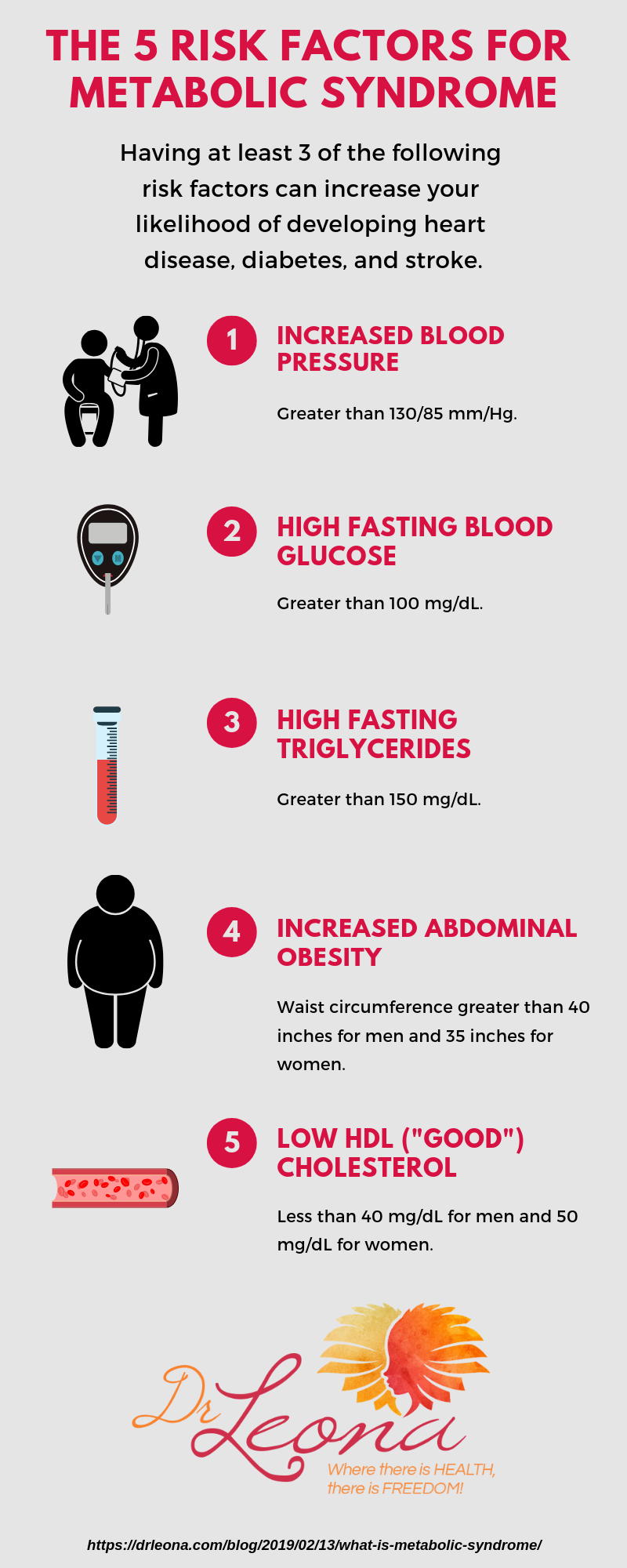 THE 5 RISK FACTORS FOR METABOLIC SYNDROME

Having at least 3 of the following risk factors can increase your likelihood of developing heart disease, diabetes, and stroke.

1

INCREASED BLOOD PRESSURE

Greater than 130/85 mm/Hg.

2

HIGH FASTING BLOOD GLUCOSE

Greater than 100 mg/dL.

3

HIGH FASTING TRIGLYCERIDES

Greater than 150 mg/dL.

4

INCREASED ABDOMINAL OBESITY

Waist circumference greater than 40 inches for men and 35 inches for women.

5

LOW HDL ("GOOD") CHOLESTEROL

Less than 40 mg/dL for men and 50 mg/dL for women.

Dr Leona

Where there is HEALTH, there is FREEDOM!

https://drleona.com/blog/2019/02/13/what-is-metabolic-syndrome/